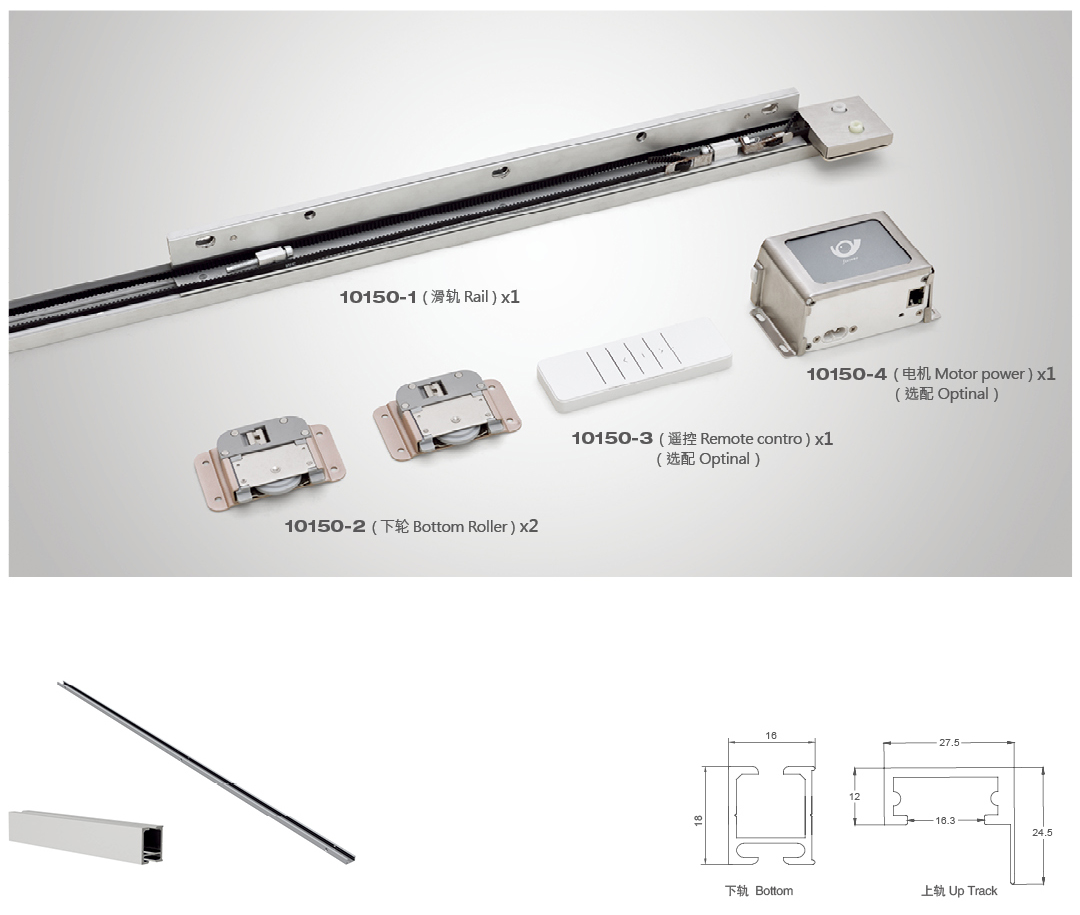 10150-1 ( 滑轨 Rail ) x1

10150-4 ( 电机 Motor power ) x1
( 选配 Optinal )

10150-3 ( 遥控 Remote contro ) x1
( 选配 Optinal )

10150-2 ( 下轮 Bottom Roller ) x2

16
18
下轨 Bottom

27.5
12
16.3
24.5
上轨 Up Track