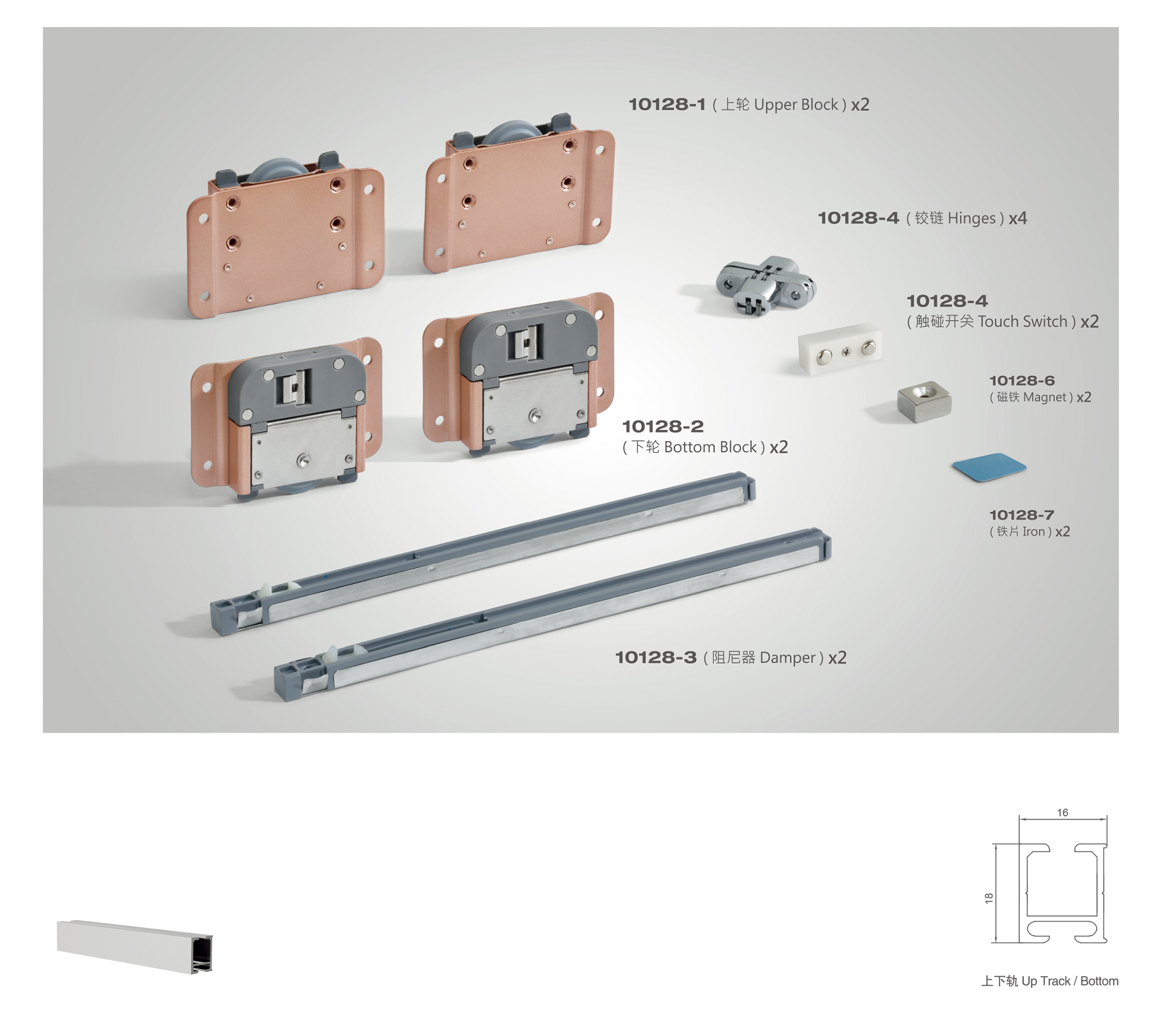 10128-1 ( 上轮 Upper Block ) x2

10128-4 ( 铰链 Hinges ) x4

10128-4
( 触碰开关 Touch Switch ) x2

10128-6
( 磁铁 Magnet ) x2

10128-2
( 下轮 Bottom Block ) x2

10128-7
( 铁片 Iron ) x2

10128-3 ( 阻尼器 Damper ) x2

16

18

上下轨 Up Track / Bottom